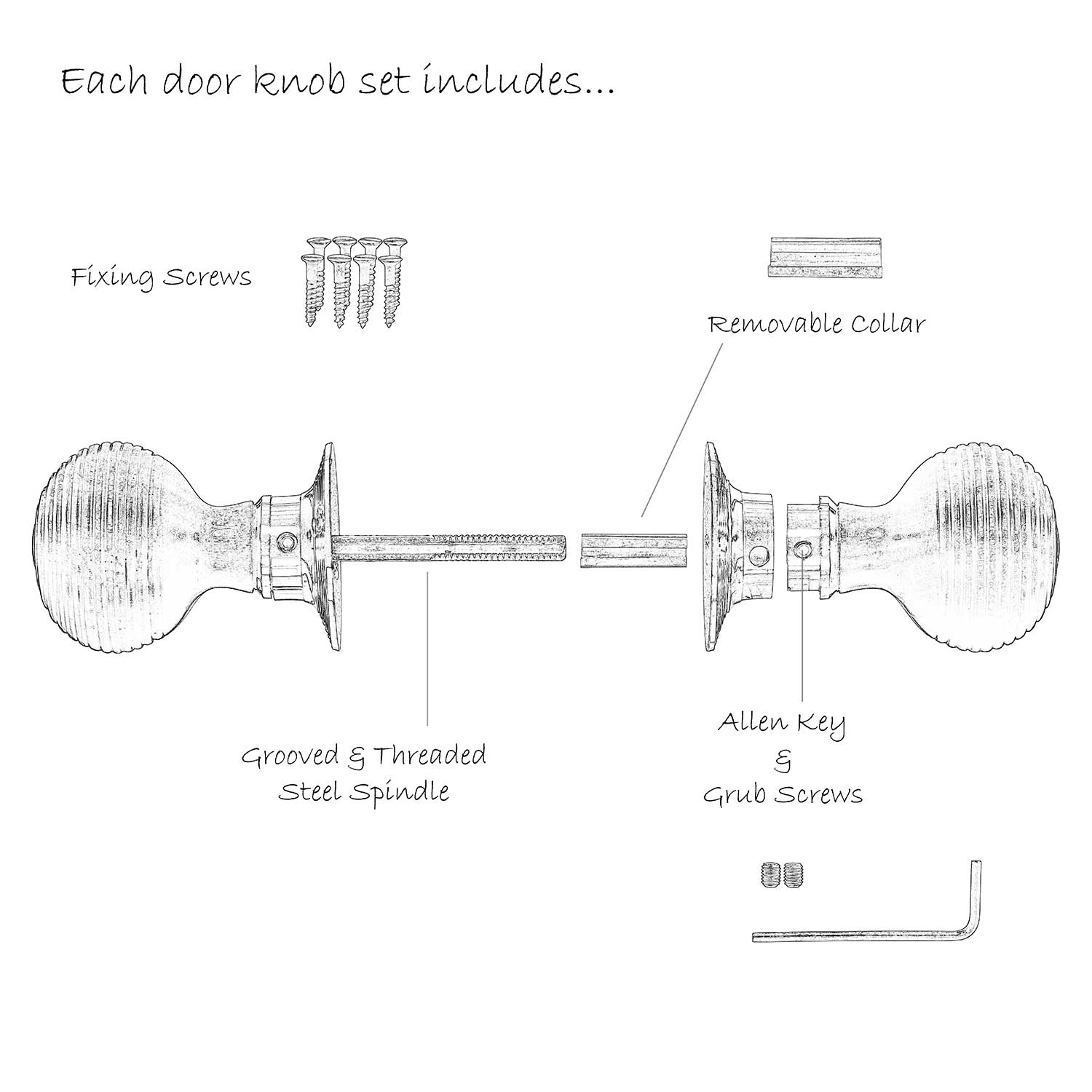 Each door knob set includes...

Fixing Screws

Removable Collar

Grooved & Threaded Steel Spindle

Allen Key & Grub Screws