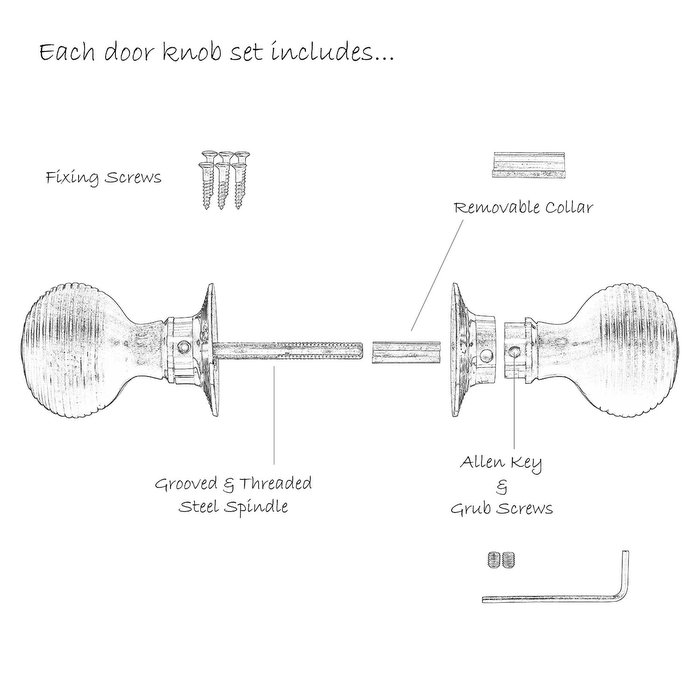 Each door knob set includes...

Fixing Screws

Removable Collar

Grooved & Threaded Steel Spindle

Allen Key & Grub Screws