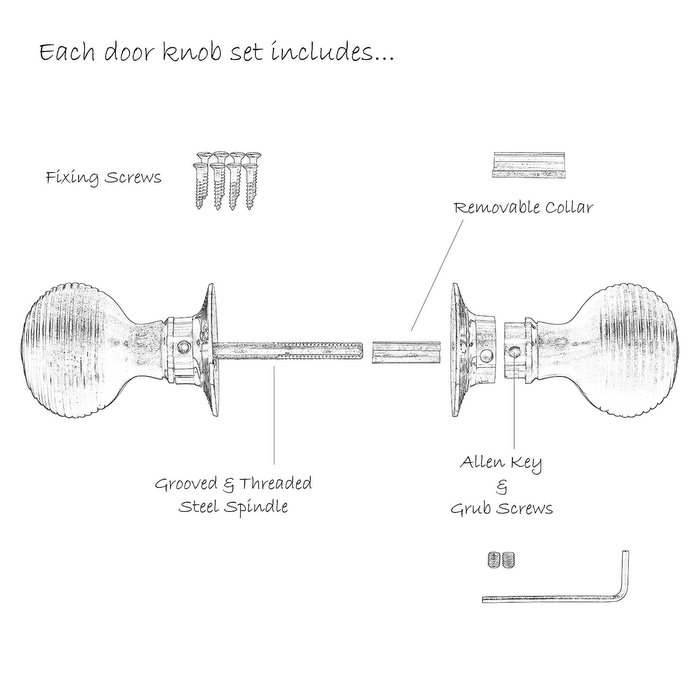 Each door knob set includes...

Fixing Screws

Removable Collar

Grooved & Threaded Steel Spindle

Allen Key & Grub Screws